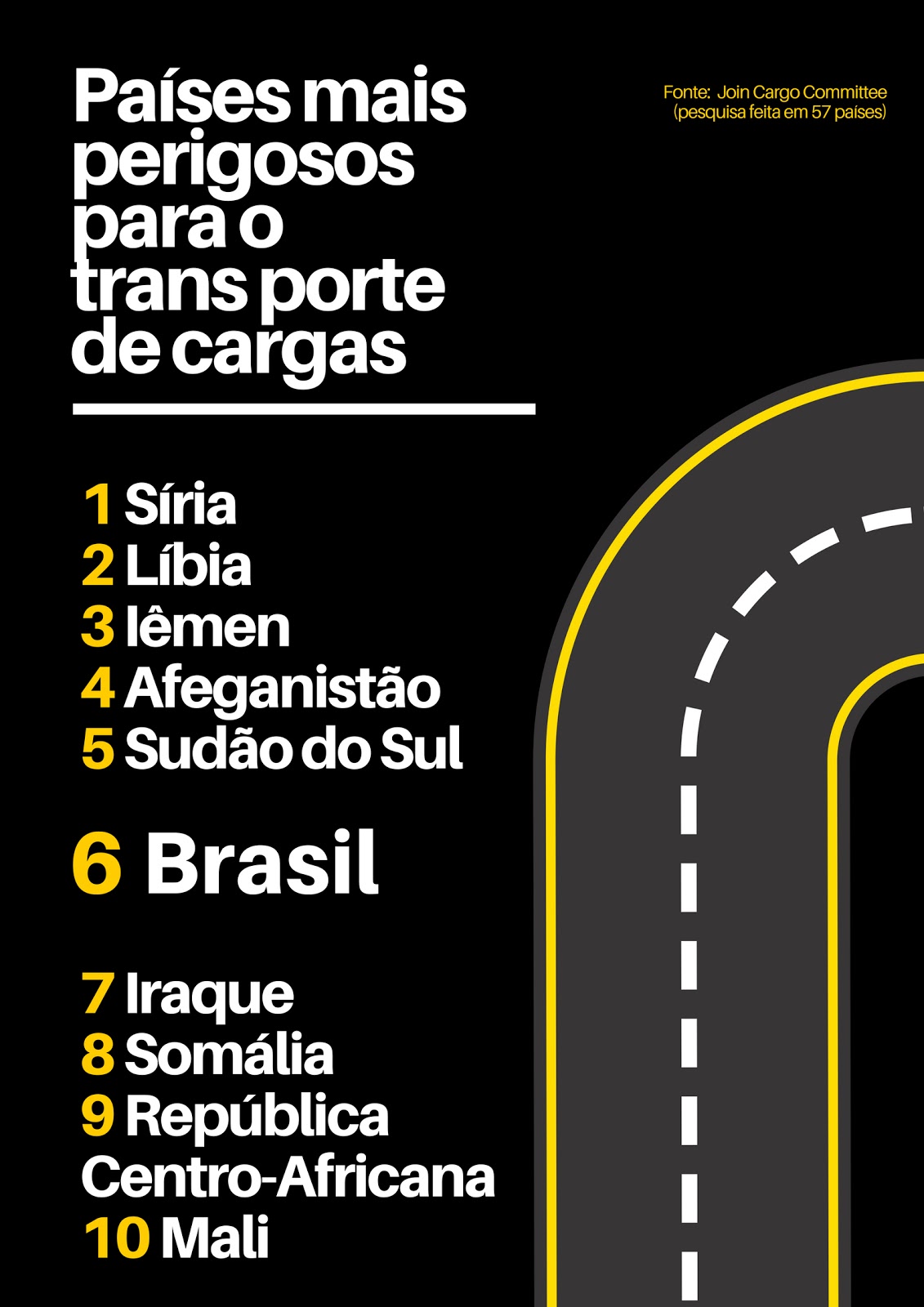 Países mais perigosos para o trans porte de cargas

Fonte: Join Cargo Committee
(pesquisa feita em 57 países)

1 Síria
2 Líbia
3 Iêmen
4 Afeganistão
5 Sudão do Sul

6 Brasil

7 Iraque
8 Somália
9 República Centro-Africana
10 Mali