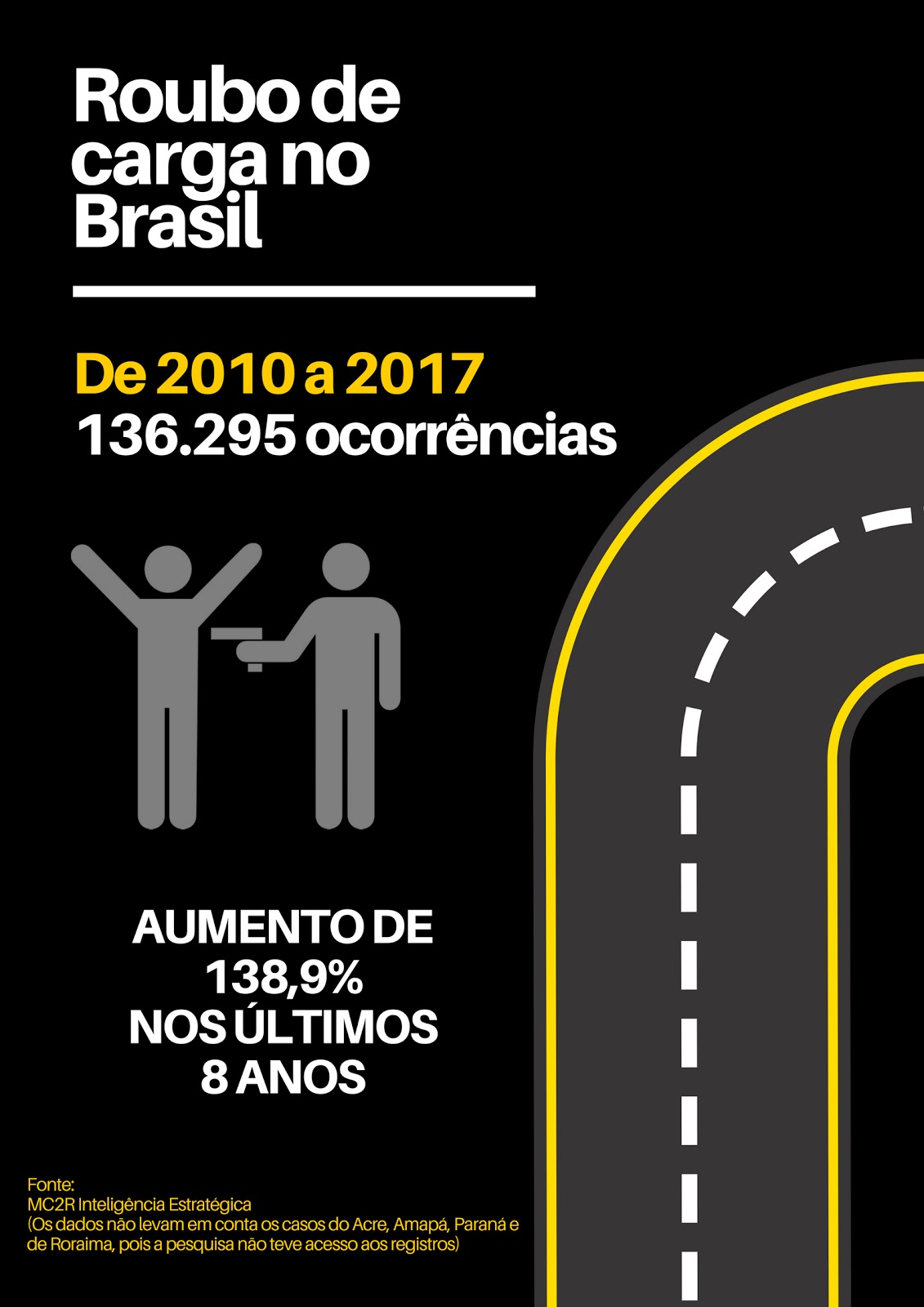 Roubo de carga no Brasil

De 2010 a 2017
136.295 ocorrências

AUMENTO DE 138,9% NOS ÚLTIMOS 8 ANOS

Fonte:
MC2R Inteligência Estratégica
(Os dados não levam em conta os casos do Acre, Amapá, Paraná e de Roraima, pois a pesquisa não teve acesso aos registros)